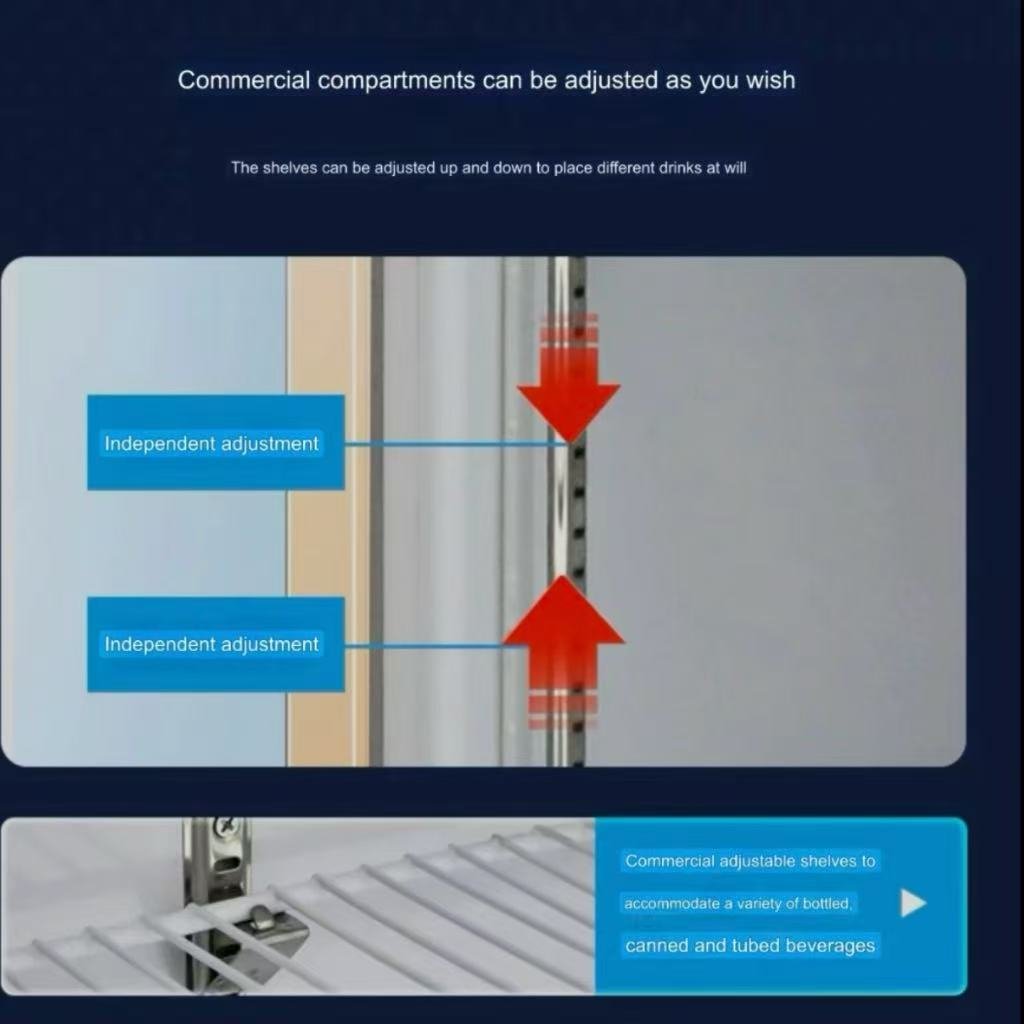 Commercial compartments can be adjusted as you wish

The shelves can be adjusted up and down to place different drinks at will

Independent adjustment

Independent adjustment

Commercial adjustable shelves to accommodate a variety of bottled, canned and tubed beverages